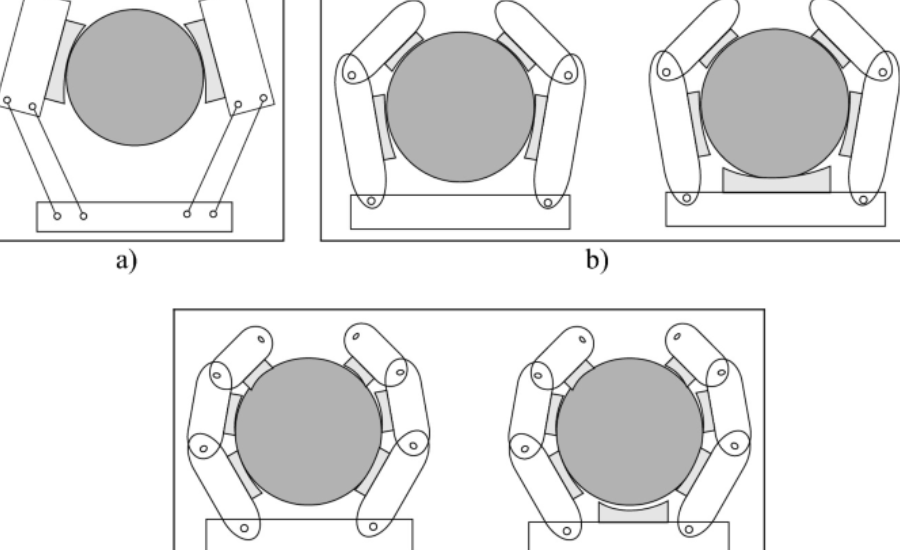 a)

b)